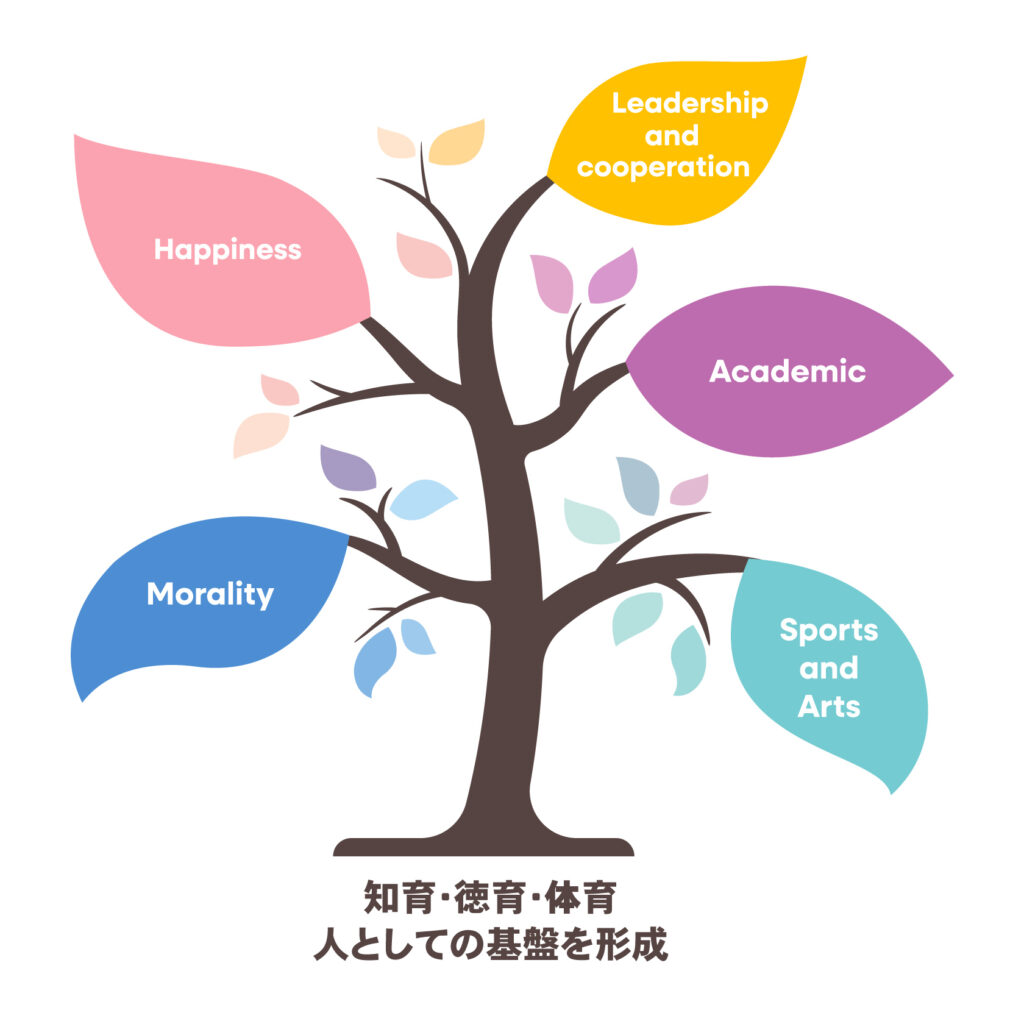 Leadership and cooperation

Happiness

Academic

Morality

Sports and Arts

知育･徳育･体育
人としての基盤を形成